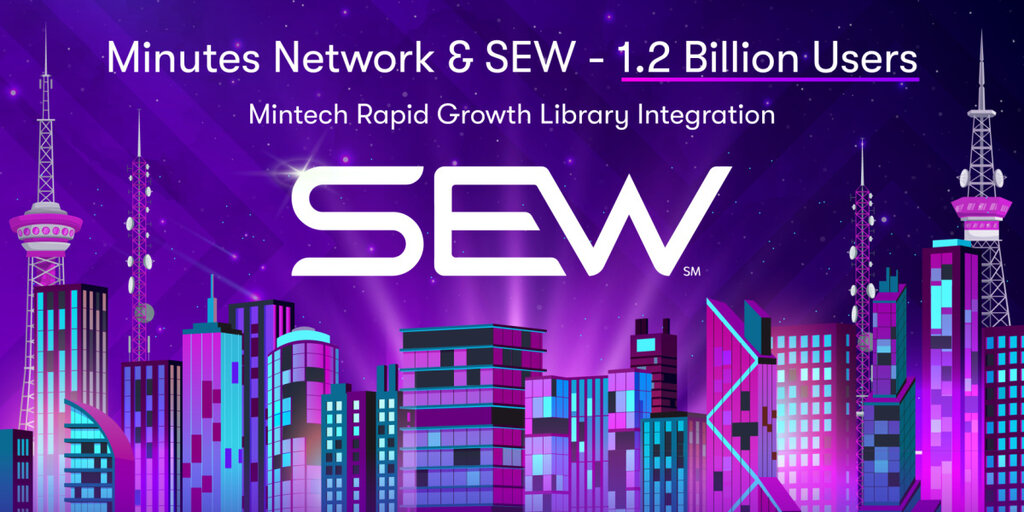 Minutes Network & SEW - 1.2 Billion Users

Mintech Rapid Growth Library Integration

SEW
SM